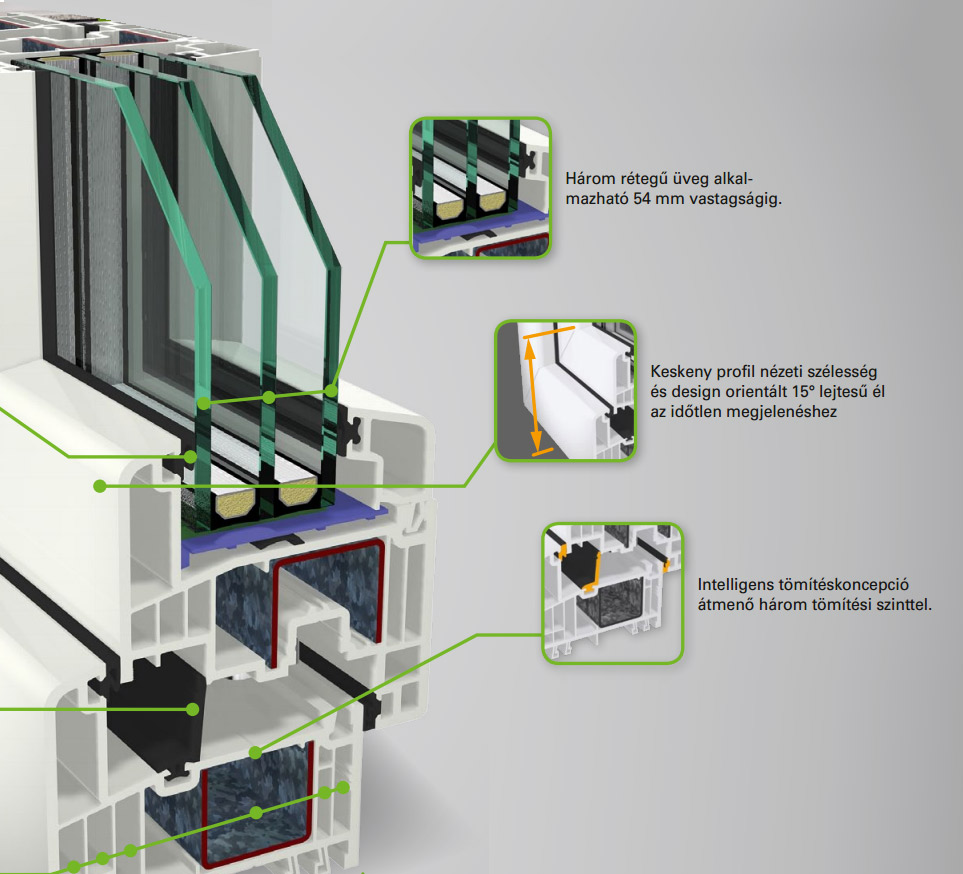 Három rétegű üveg alkalmazható 54 mm vastagságig.

Keskeny profil nézeti szélesség és design orientált 15° lejtesű él az időtlen megjelenéshez

Intelligens tömítéskoncepció átmenő három tömítési szinttel.