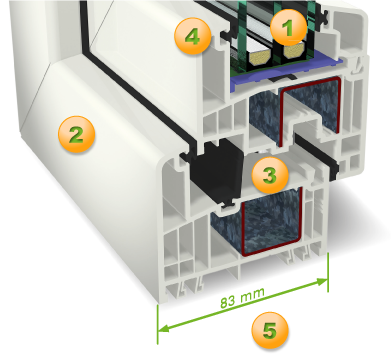 4
1
2
3
83 mm
5